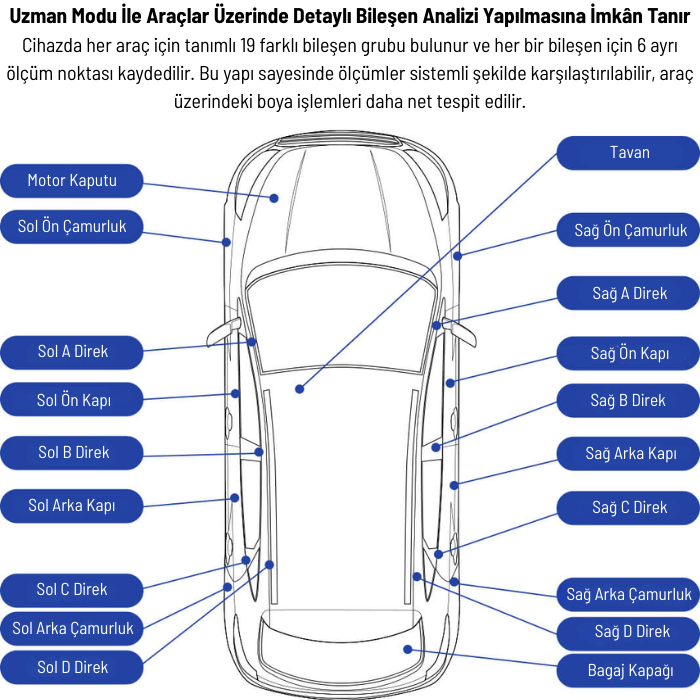 Uzman Modu İle Araçlar Üzerinde Detaylı Bileşen Analizi Yapılmasına İmkân Tanır

Cihazda her araç için tanımlı 19 farklı bileşen grubu bulunur ve her bir bileşen için 6 ayrı ölçüm noktası kaydedilir. Bu yapı sayesinde ölçümler sistemli şekilde karşılaştırılabilir, araç üzerindeki boya işlemleri daha net tespit edilir.

Motor Kaputu

Sol Ön Çamurluk

Sol A Direk

Sol Ön Kapı

Sol B Direk

Sol Arka Kapı

Sol C Direk

Sol Arka Çamurluk

Sol D Direk

Tavan

Sağ Ön Çamurluk

Sağ A Direk

Sağ Ön Kapı

Sağ B Direk

Sağ Arka Kapı

Sağ C Direk

Sağ Arka Çamurluk

Sağ D Direk

Bagaj Kapağı