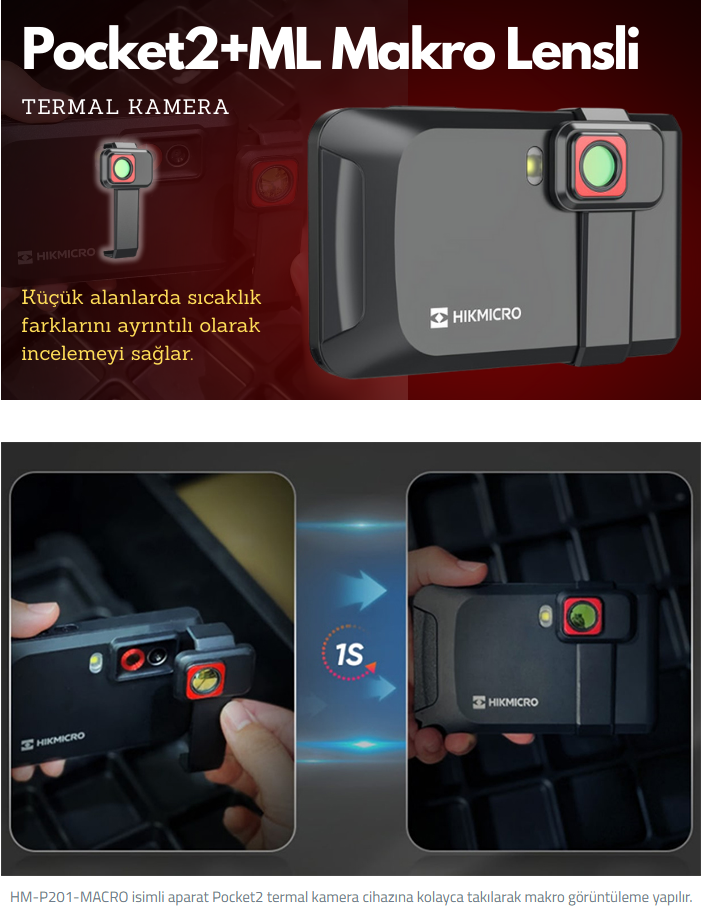 Pocket2+ML Makro Lensli

TERMAL KAMERA

HIKMICRO

Küçük alanlarda sıcaklık farklarını ayrıntılı olarak incelemeyi sağlar.

HIKMICRO

HIKMICRO

1S

HIKMICRO

HM-P201-MACRO isimli aparat Pocket2 termal kamera cihazına kolayca takılarak makro görüntüleme yapılır.