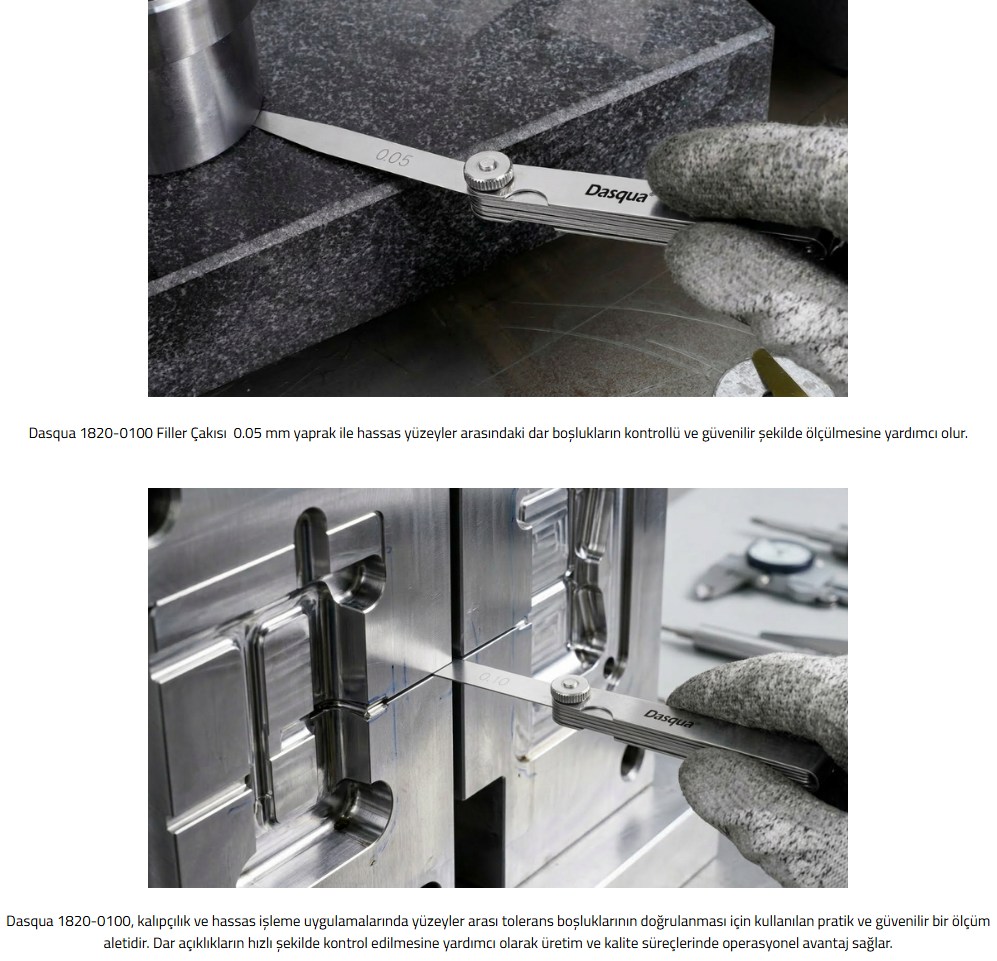 0.05

Dasqua

Dasqua 1820-0100 Filler Çakısı 0.05 mm yaprak ile hassas yüzeyler arasındaki dar boşlukların kontrollü ve güvenilir şekilde ölçülmesine yardımcı olur.

0.10

Dasqua

Dasqua 1820-0100, kalıpçılık ve hassas işleme uygulamalarında yüzeyler arası tolerans boşluklarının doğrulanması için kullanılan pratik ve güvenilir bir ölçüm aletidir. Dar açıklıkların hızlı şekilde kontrol edilmesine yardımcı olarak üretim ve kalite süreçlerinde operasyonel avantaj sağlar.