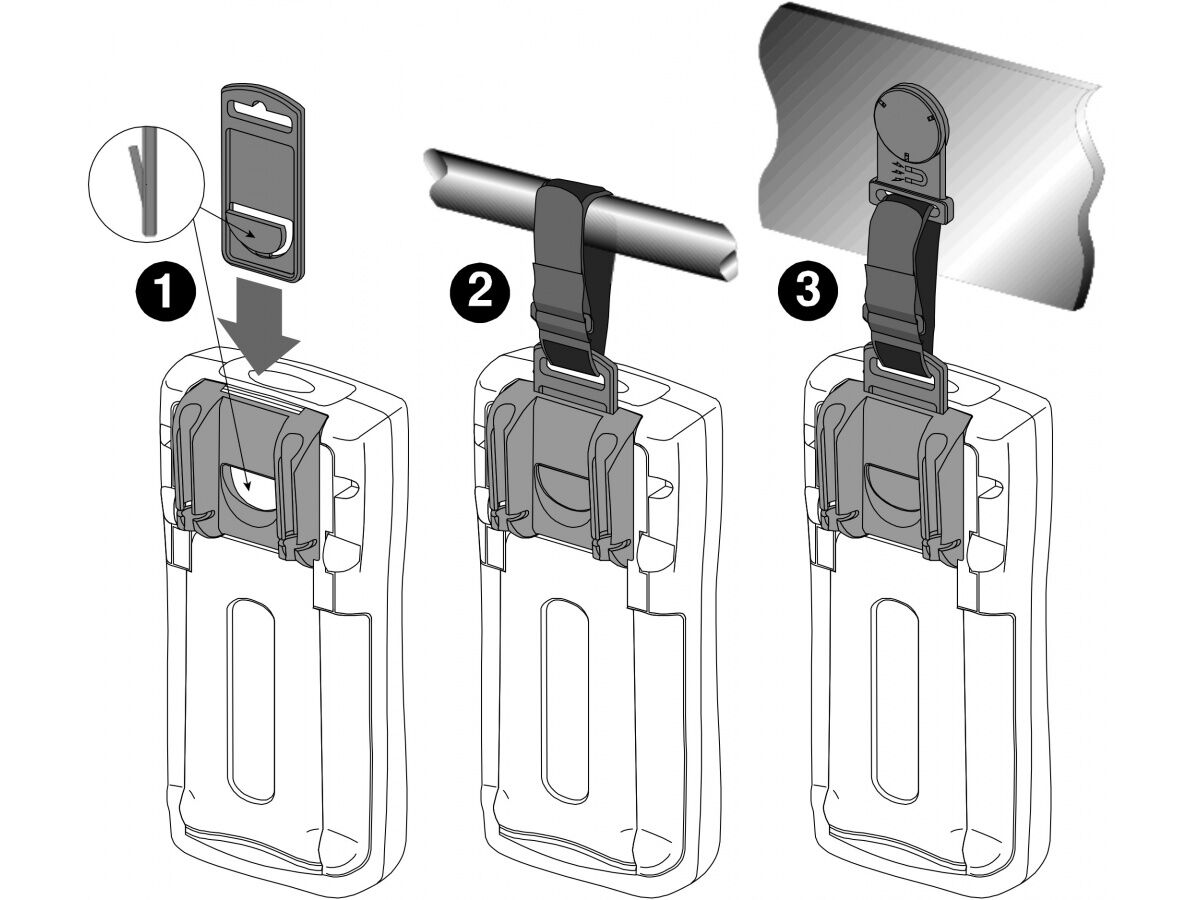 1

2

3