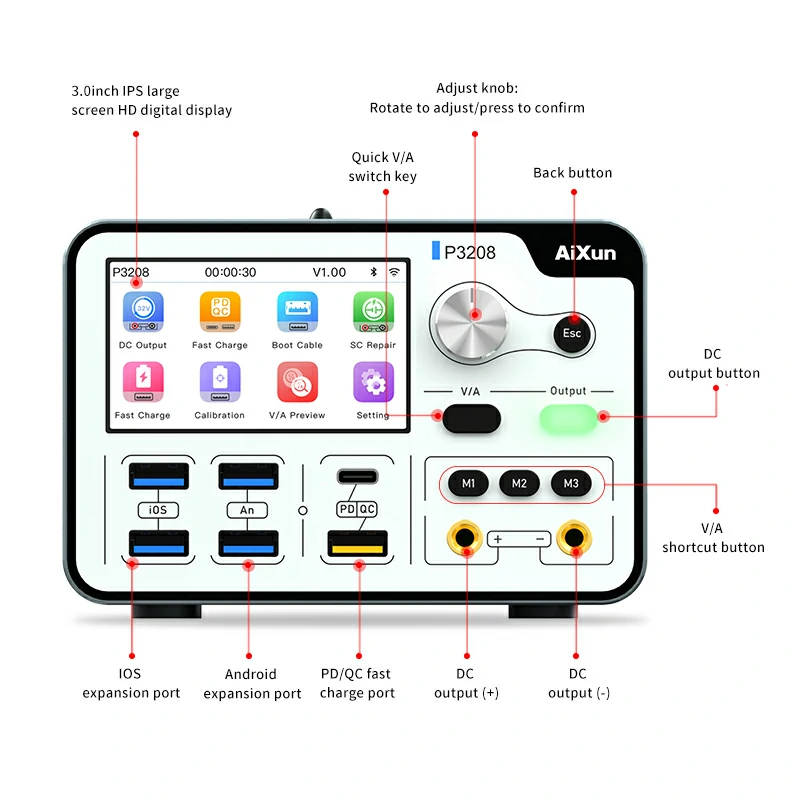 3.0inch IPS large screen HD digital display

Adjust knob: Rotate to adjust/press to confirm

Quick V/A switch key

Back button

P3208

AiXun

P3208 00:00:30 V1.00

32V

DC Output

PD QC

Fast Charge

Boot Cable

SC Repair

Fast Charge

Calibration

V/A Preview

Setting

Esc

V/A

Output

DC output button

iOS

An

PD QC

M1 M2 M3

+ −

V/A shortcut button

IOS expansion port

Android expansion port

PD/QC fast charge port

DC output (+)

DC output (-)